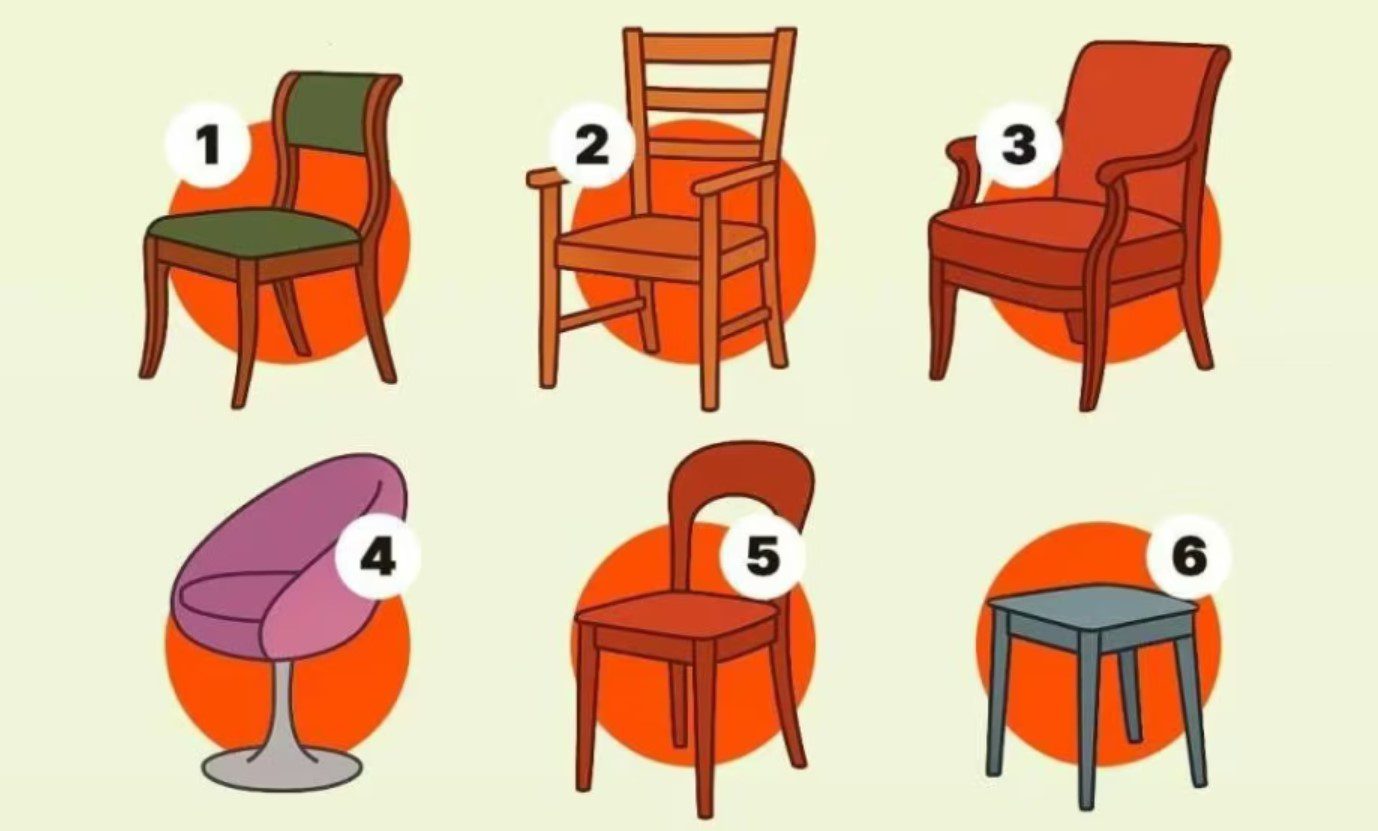 1
2
3
4
5
6